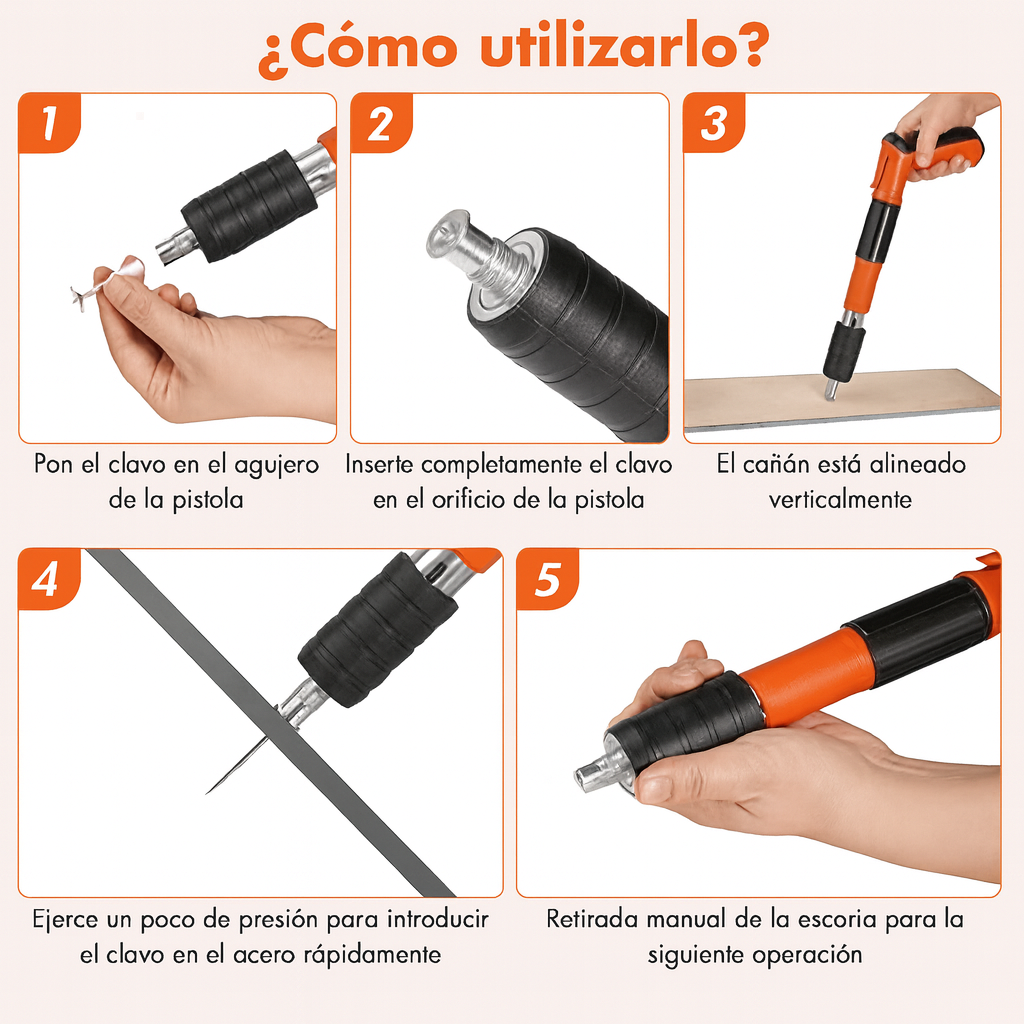 ¿Cómo utilizarlo?

1

Pon el clavo en el agujero de la pistola

2

Inserte completamente el clavo en el orificio de la pistola

3

El cañán está alineado verticalmente

4

Ejerce un poco de presión para introducir el clavo en el acero rápidamente

5

Retirada manual de la escoria para la siguiente operación